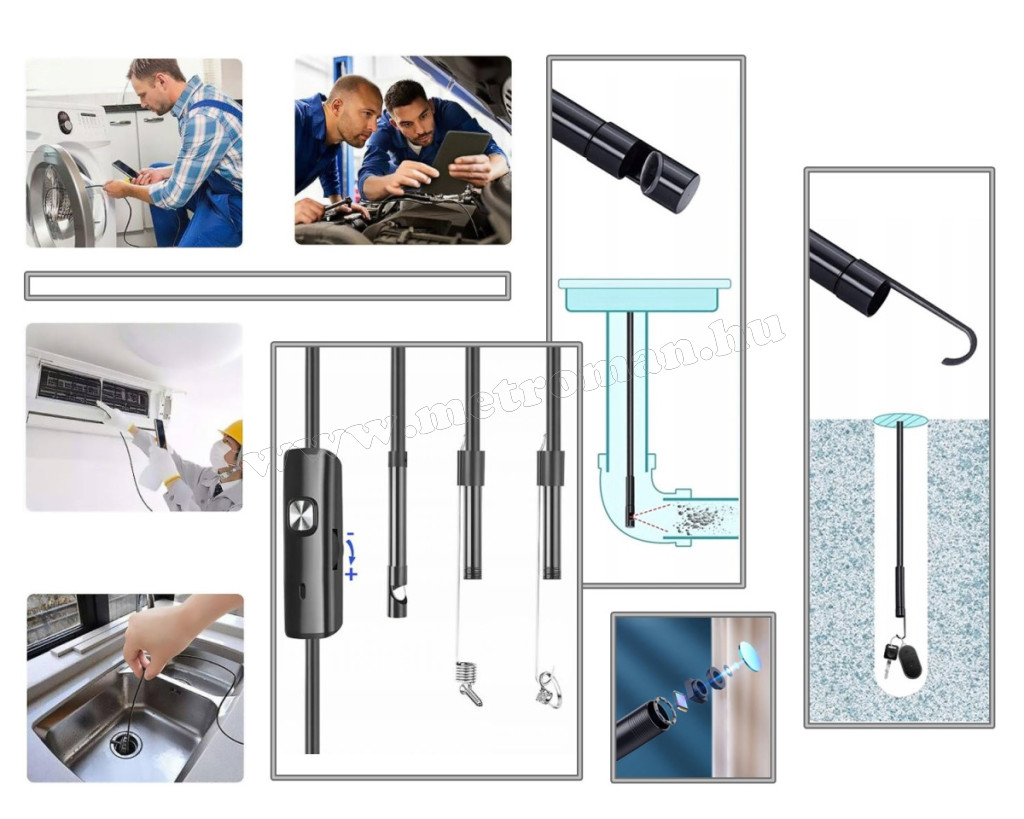 www.metroman.hu

-
+