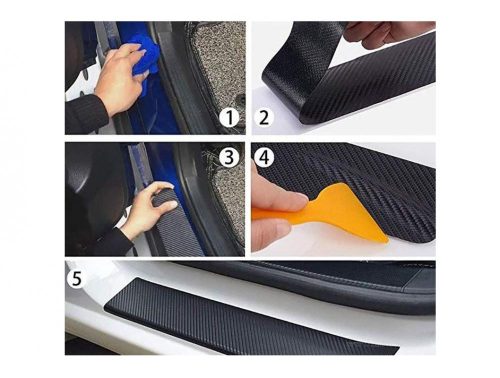 1
2
3
4
5