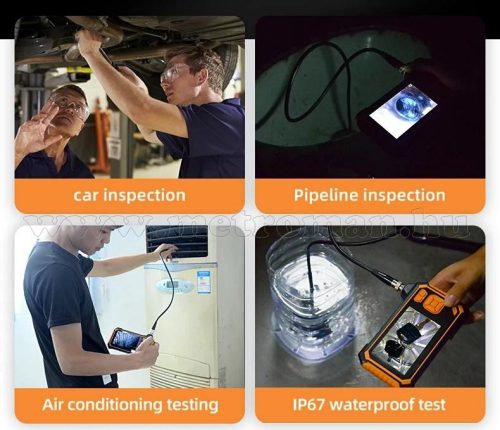 car inspection

Pipeline inspection

www.metroman.hu

Air conditioning testing

IP67 waterproof test