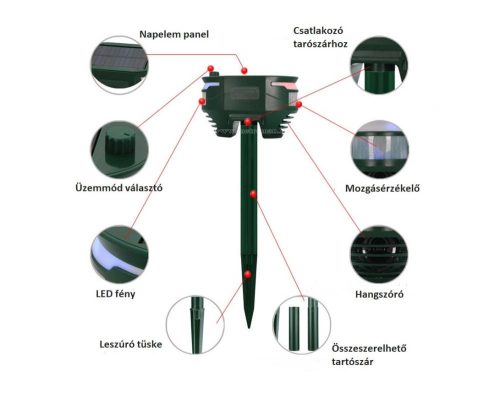 Napelem panel

Csatlakozó tarószárhoz

Üzemmód választó

Mozgásérzékelő

LED fény

Hangszóró

Leszúró tüske

Összeszerelhető tartószár